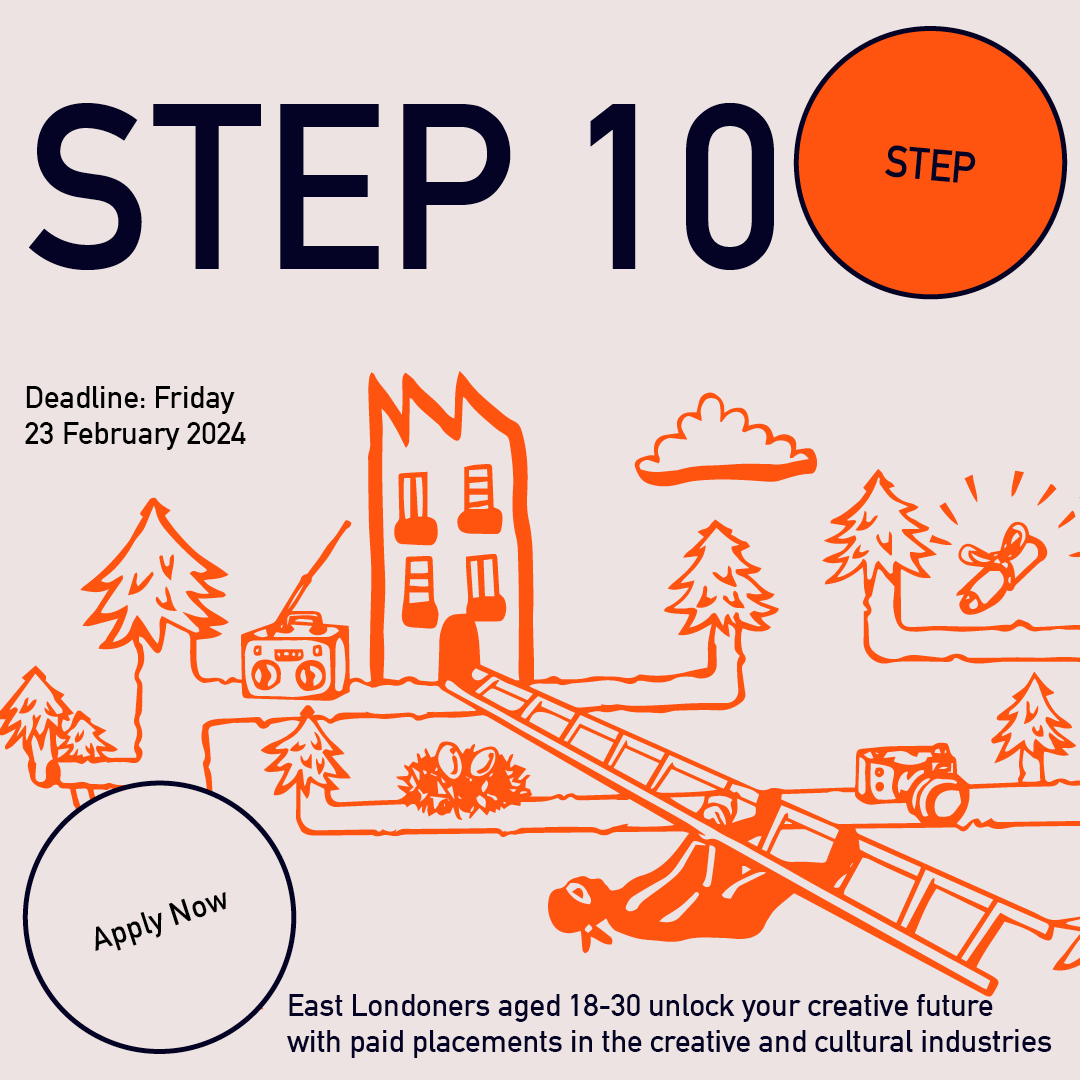 STEP 10

STEP

Deadline: Friday
23 February 2024

Apply Now

East Londoners aged 18-30 unlock your creative future with paid placements in the creative and cultural industries